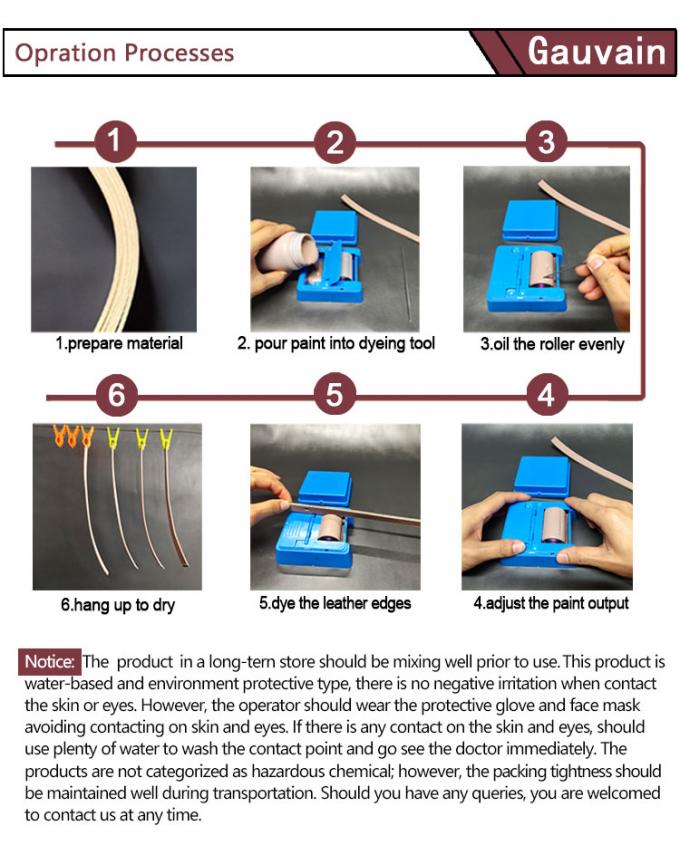 Opration Processes

Gauvain

1

2

3

1.prepare material

2. pour paint into dyeing tool

3.oil the roller evenly

6

5

4

6.hang up to dry

5.dye the leather edges

4.adjust the paint output

Notice: The product in a long-tern store should be mixing well prior to use. This product is water-based and environment protective type, there is no negative irritation when contact the skin or eyes. However, the operator should wear the protective glove and face mask avoiding contacting on skin and eyes. If there is any contact on the skin and eyes, should use plenty of water to wash the contact point and go see the doctor immediately. The products are not categorized as hazardous chemical; however, the packing tightness should be maintained well during transportation. Should you have any queries, you are welcomed to contact us at any time.